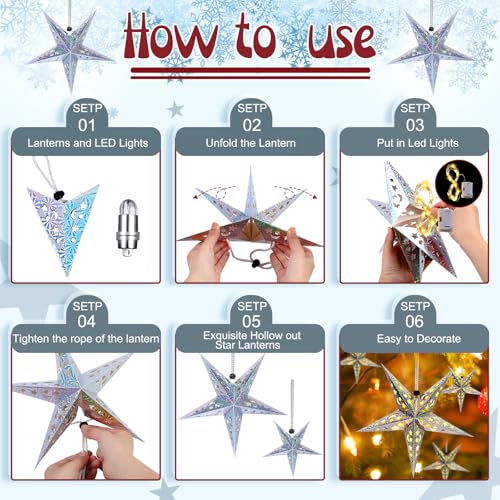 How to use

SETP
01
Lanterns and LED Lights

SETP
02
Unfold the Lantern

SETP
03
Put in Led Lights

SETP
04
Tighten the rope of the lantern

SETP
05
Exquisite Hollow out Star Lanterns

SETP
06
Easy to Decorate