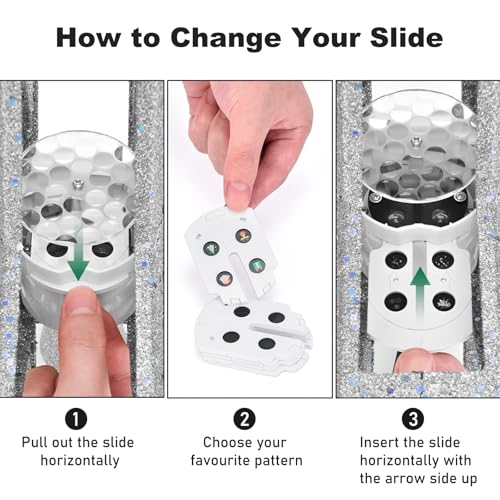 How to Change Your Slide

1
Pull out the slide horizontally

2
Choose your favourite pattern

3
Insert the slide horizontally with the arrow side up