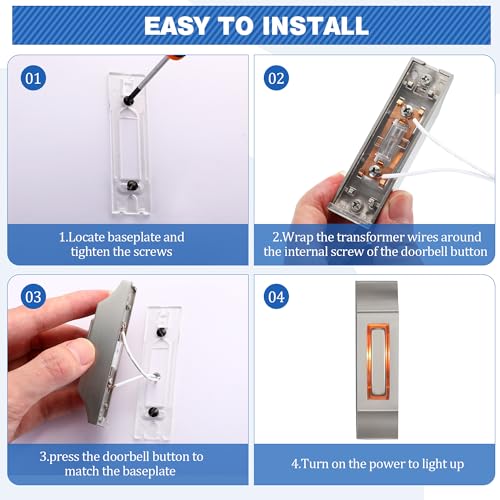 EASY TO INSTALL

01

1.Locate baseplate and tighten the screws

02

2.Wrap the transformer wires around the internal screw of the doorbell button

03

3.press the doorbell button to match the baseplate

04

4.Turn on the power to light up