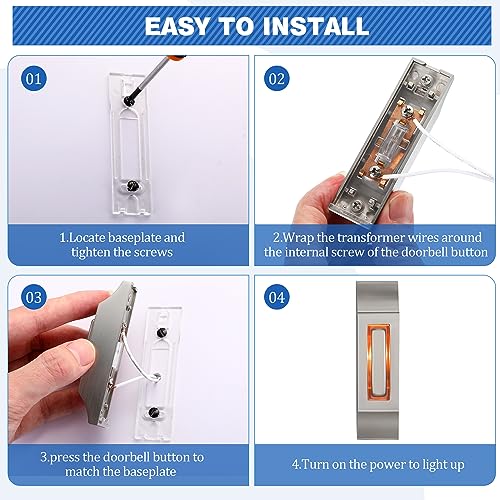 EASY TO INSTALL

01

1.Locate baseplate and tighten the screws

02

2.Wrap the transformer wires around the internal screw of the doorbell button

03

3.press the doorbell button to match the baseplate

04

4.Turn on the power to light up