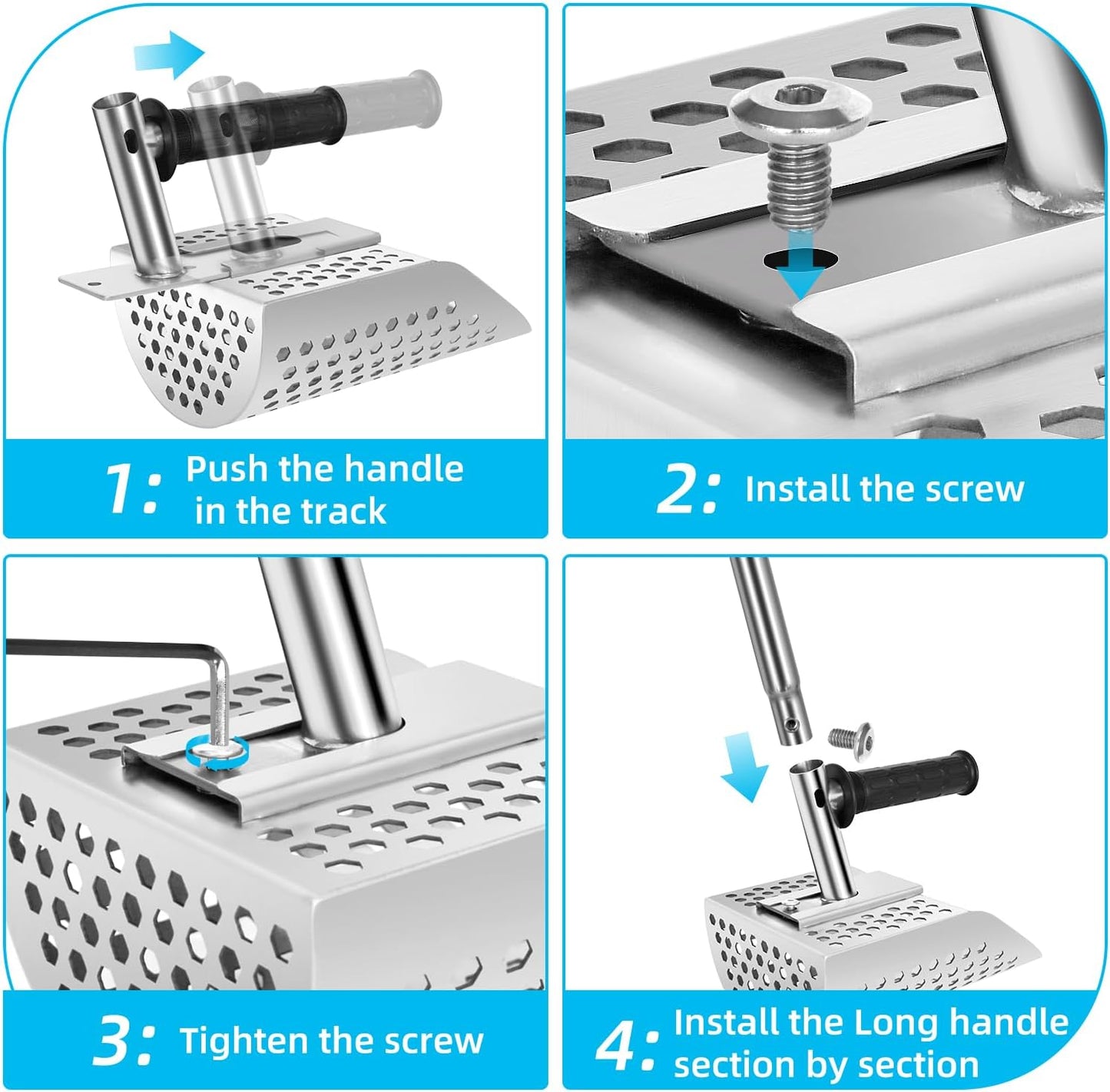 1: Push the handle in the track

2: Install the screw

3: Tighten the screw

4: Install the Long handle section by section